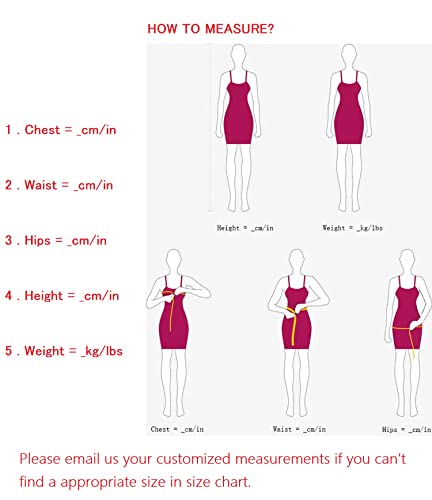 HOW TO MEASURE?

1 . Chest = _cm/in

2 . Waist = _cm/in

3 . Hips = _cm/in

4 . Height = _cm/in

5 . Weight = _kg/lbs

Height = _cm/in

Weight = _kg/lbs

Chest = _cm/in

Waist = _cm/in

Hips = _cm/in

Please email us your customized measurements if you can't find a appropriate size in size chart.