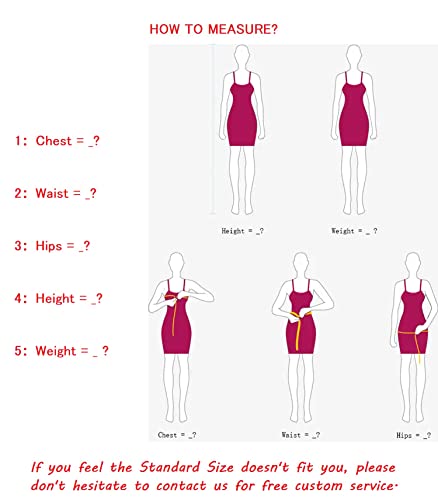 HOW TO MEASURE?

1: Chest = _?

2: Waist = _?

3: Hips = _?

4: Height = _?

5: Weight = _ ?

Height = _?

Weight = _ ?

Chest = _?

Waist = _?

Hips = _?

If you feel the Standard Size doesn't fit you, please don't hesitate to contact us for free custom service.